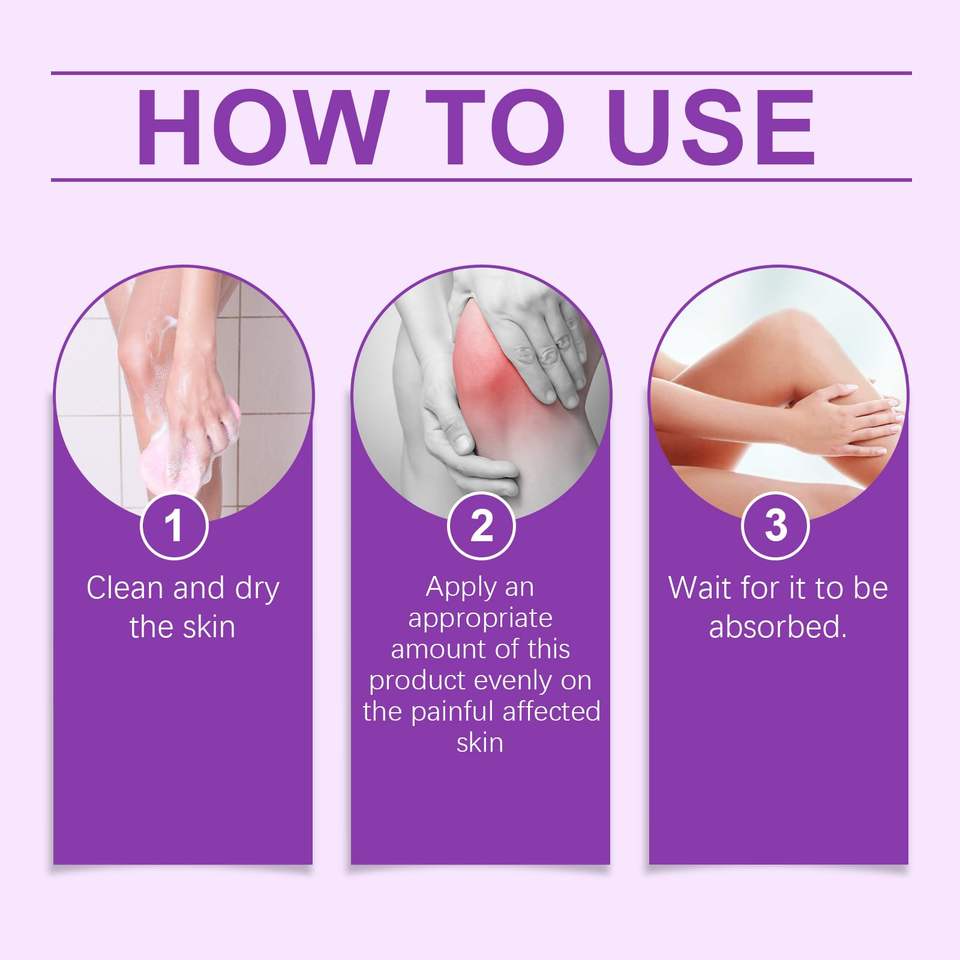 HOW TO USE

1
Clean and dry the skin

2
Apply an appropriate amount of this product evenly on the painful affected skin

3
Wait for it to be absorbed.