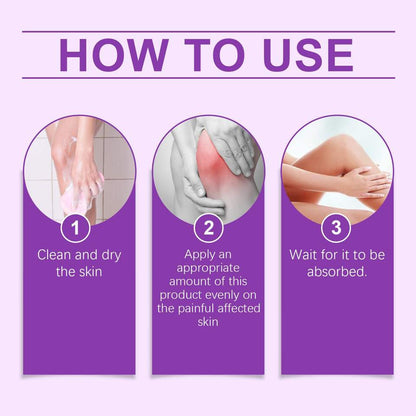 HOW TO USE

1
Clean and dry the skin

2
Apply an appropriate amount of this product evenly on the painful affected skin

3
Wait for it to be absorbed.